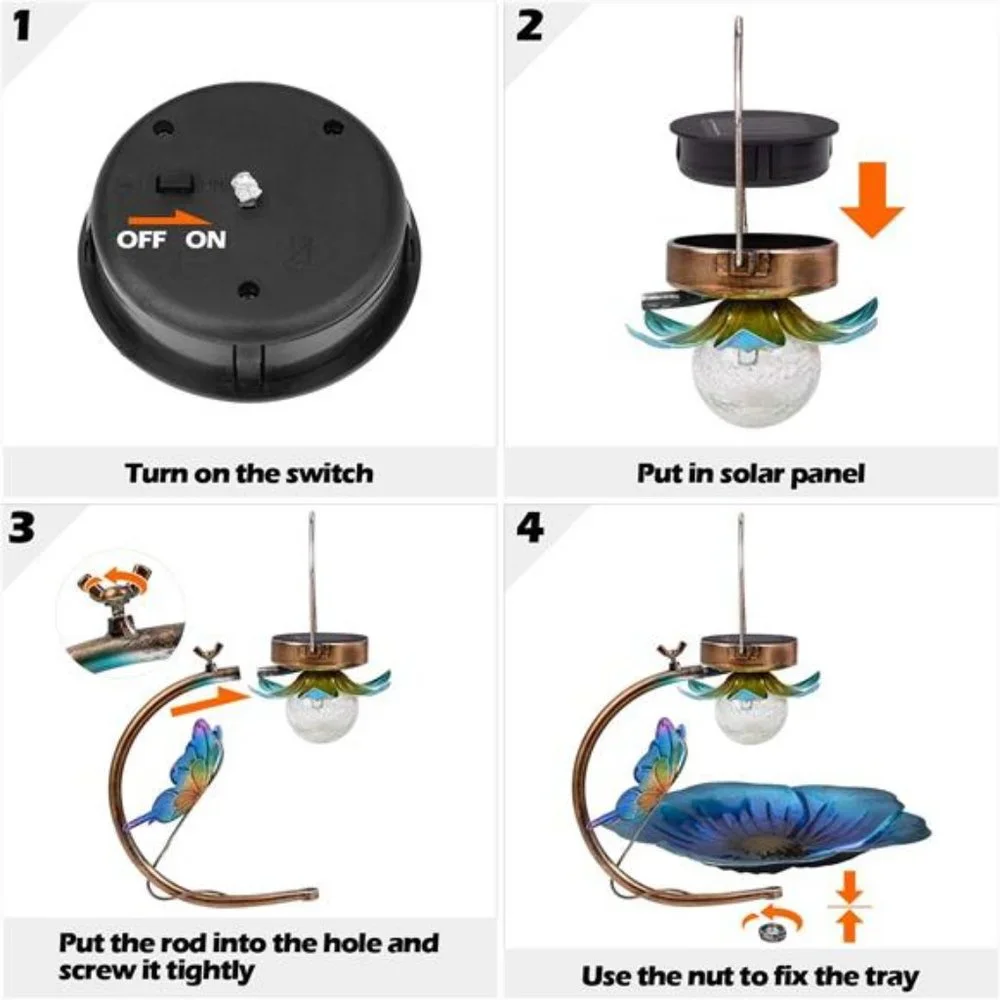 1

OFF ON

Turn on the switch

2

Put in solar panel

3

Put the rod into the hole and screw it tightly

4

Use the nut to fix the tray